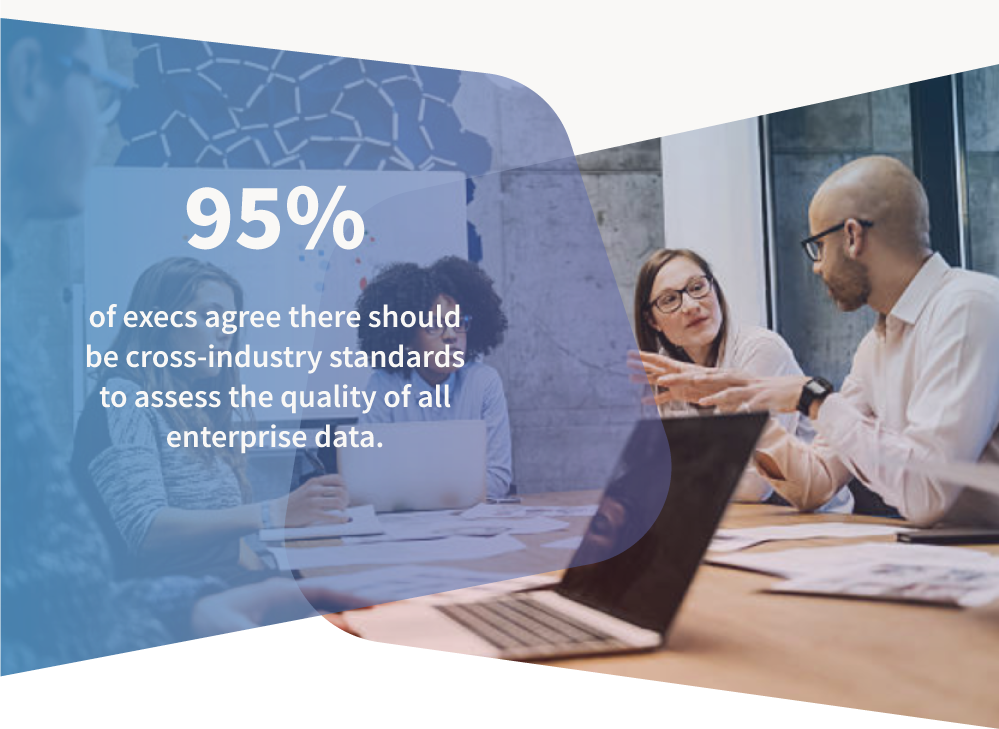 95%

of execs agree there should be cross-industry standards to assess the quality of all enterprise data.