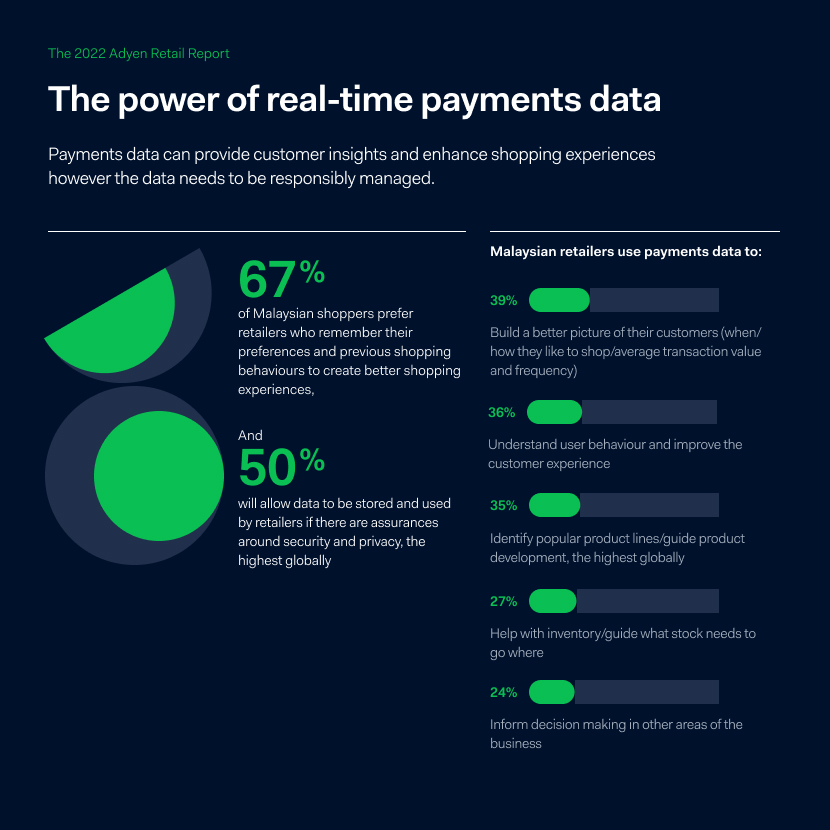 The 2022 Adyen Retail Report

The power of real-time payments data

Payments data can provide customer insights and enhance shopping experiences however the data needs to be responsibly managed.

67%

of Malaysian shoppers prefer retailers who remember their preferences and previous shopping behaviours to create better shopping experiences,

And

50%

will allow data to be stored and used by retailers if there are assurances around security and privacy, the highest globally

Malaysian retailers use payments data to:

39%

Build a better picture of their customers (when/how they like to shop/average transaction value and frequency)

36%

Understand user behaviour and improve the customer experience

35%

Identify popular product lines/guide product development, the highest globally

27%

Help with inventory/guide what stock needs to go where

24%

Inform decision making in other areas of the business